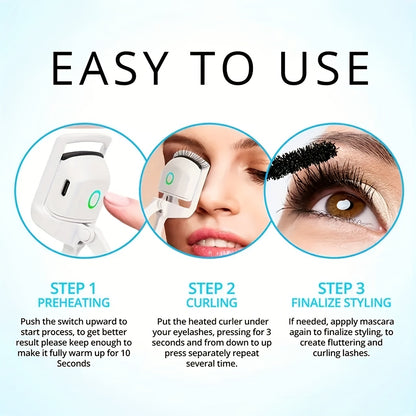 EASY TO USE

STEP 1
PREHEATING

Push the switch upward to start process, to get better result please keep enough to make it fully warm up for 10 Seconds

STEP 2
CURLING

Put the heated curler under your eyelashes, pressing for 3 seconds and from down to up press separately repeat several time.

STEP 3
FINALIZE STYLING

If needed, appply mascara again to finalize styling, to create fluttering and curling lashes.